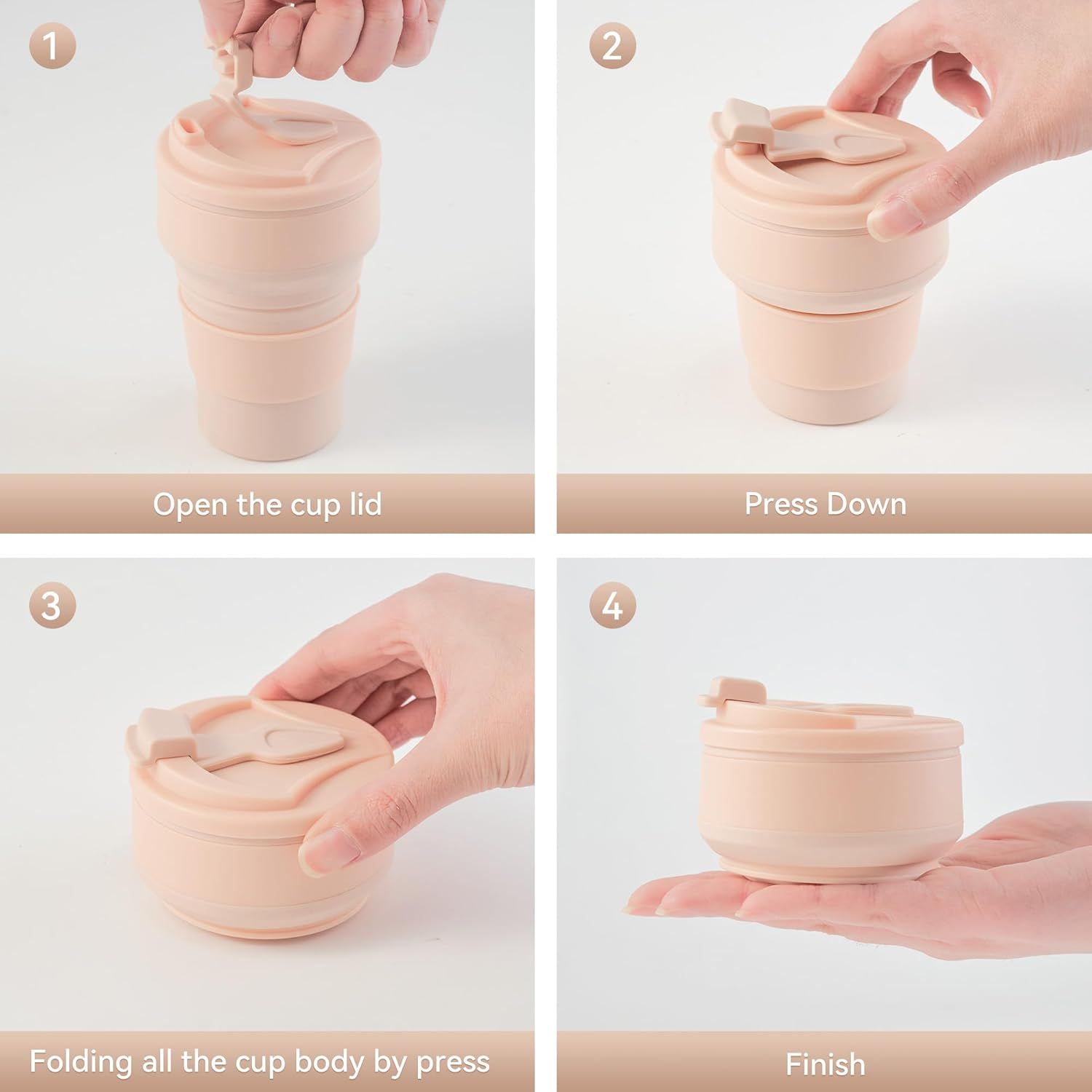 1

Open the cup lid

2

Press Down

3

Folding all the cup body by press

4

Finish