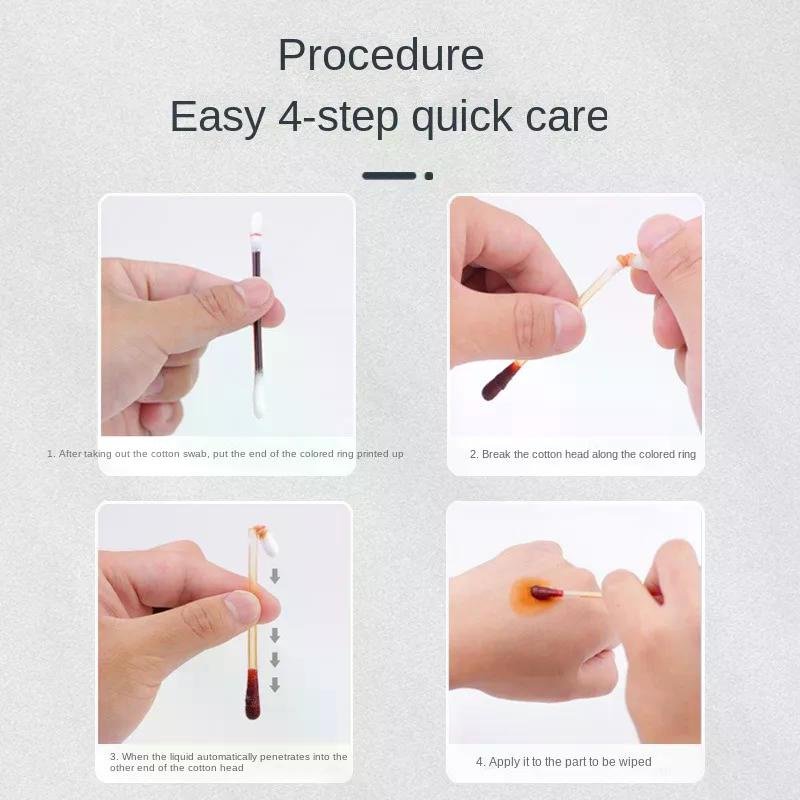 Procedure
Easy 4-step quick care

1. After taking out the cotton swab, put the end of the colored ring printed up

2. Break the cotton head along the colored ring

3. When the liquid automatically penetrates into the other end of the cotton head

4. Apply it to the part to be wiped