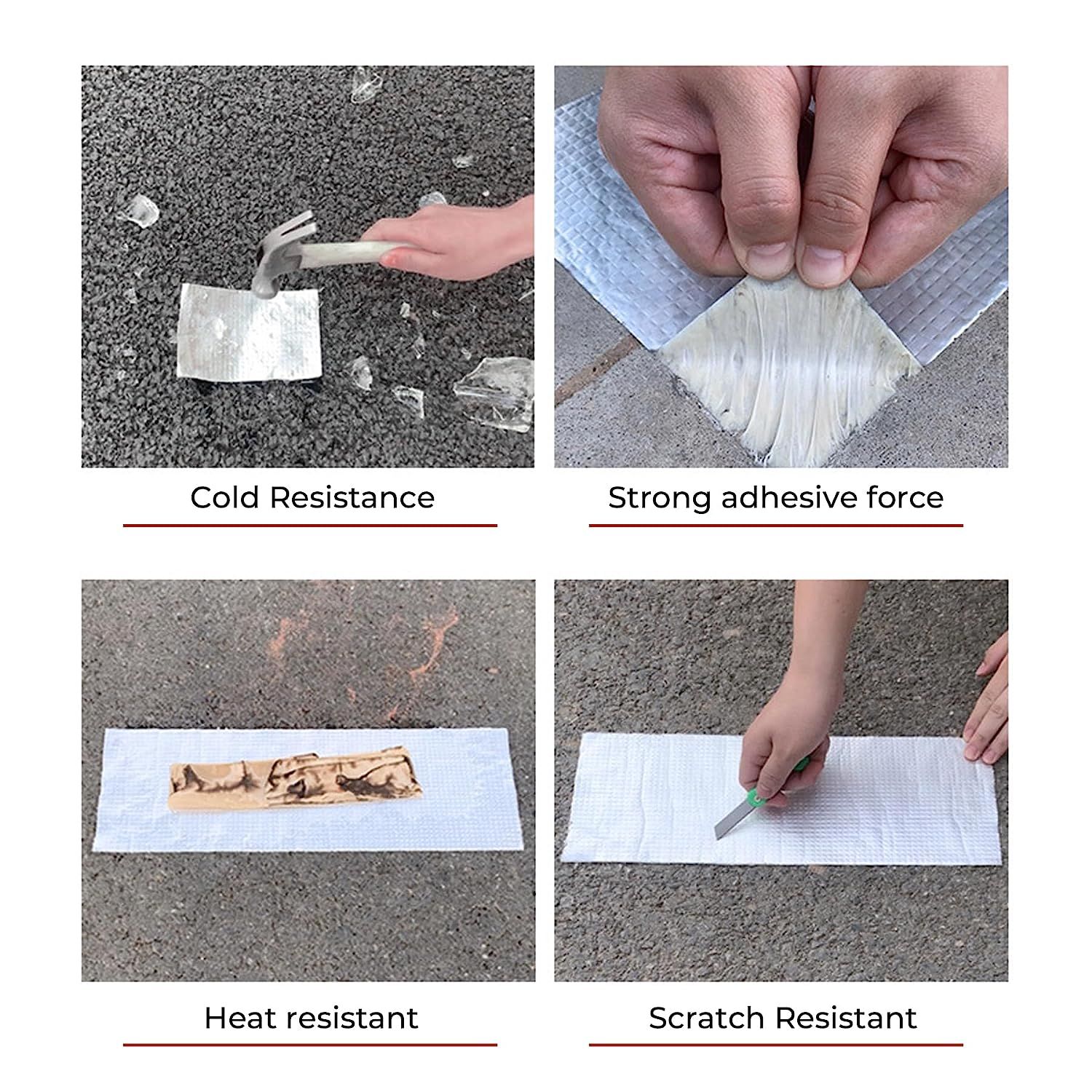 Cold Resistance

Strong adhesive force

Heat resistant

Scratch Resistant